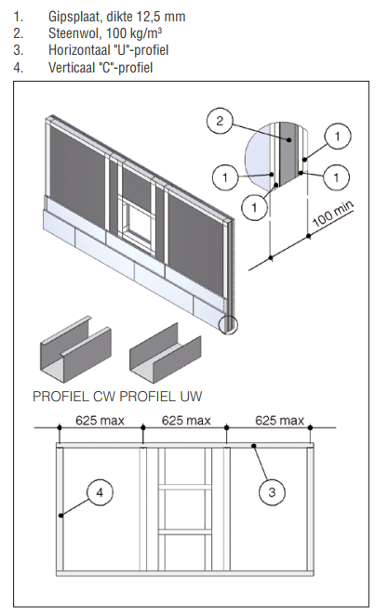 1. Gipsplaat, dikte 12,5 mm
2. Steenwol, 100 kg/m³
3. Horizontaal "U"-profiel
4. Verticaal "C"-profiel

2

1

1

1

1

100 min

PROFIEL CW PROFIEL UW

625 max 625 max 625 max

4

3